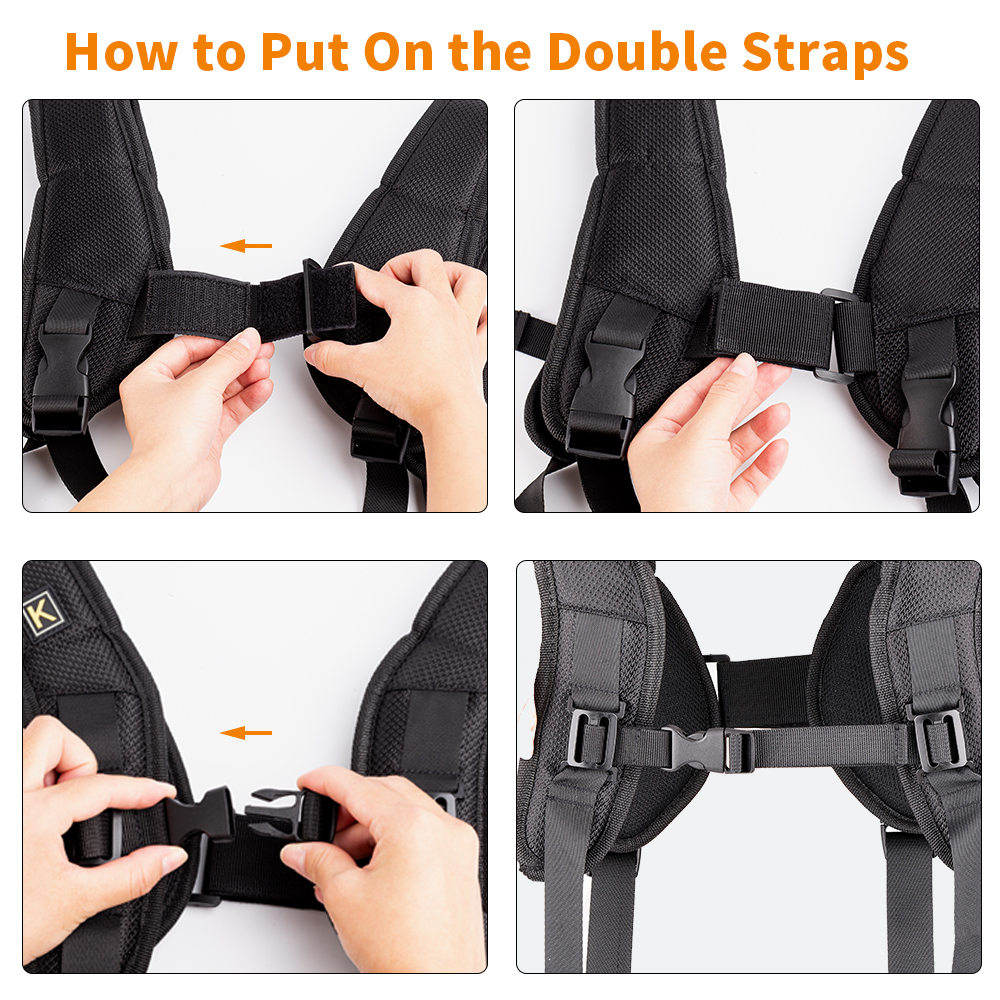 How to Put On the Double Straps

K