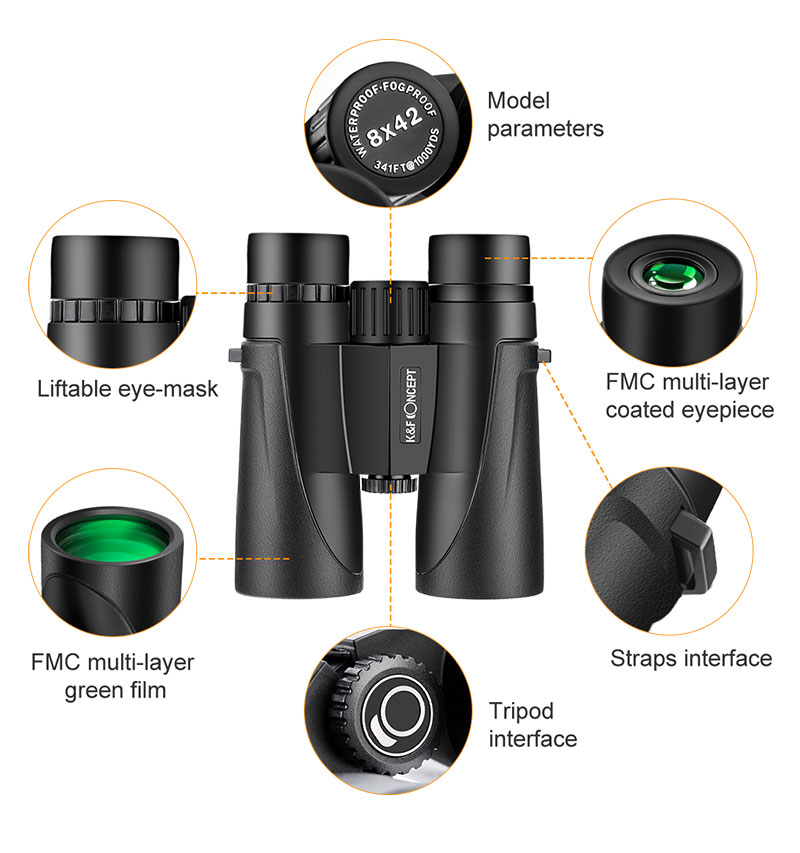 WATERPROOF·FOGPROOF
8X42
341FT@1000YDS

Model parameters

Liftable eye-mask

K&F CONCEPT

FMC multi-layer coated eyepiece

FMC multi-layer green film

Straps interface

Tripod interface