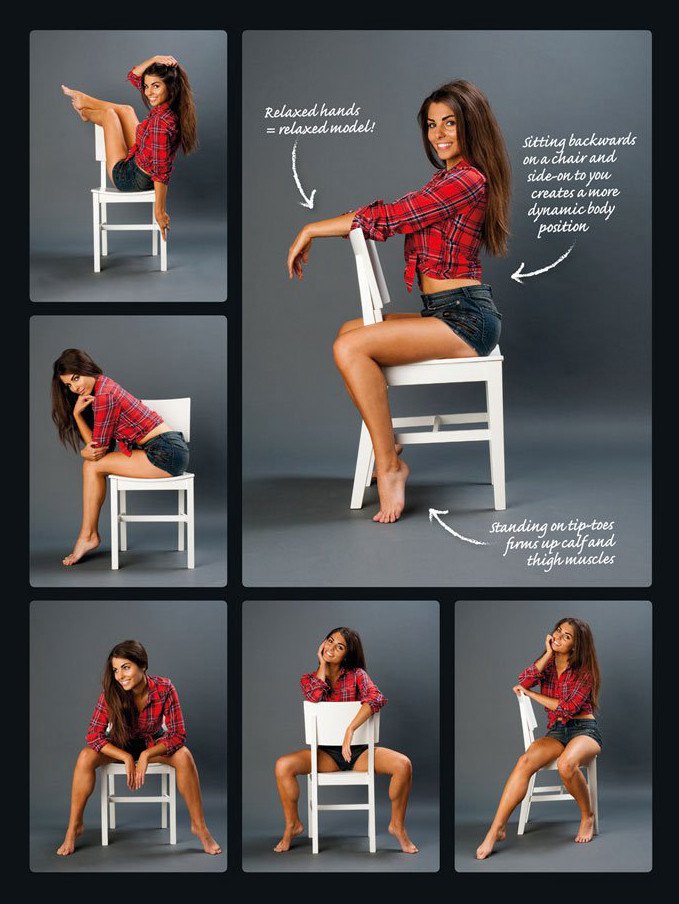 Relaxed hands = relaxed model!

Sitting backwards on a chair and side-on to you creates a more dynamic body position

Standing on tip-toes firms up calf and thigh muscles